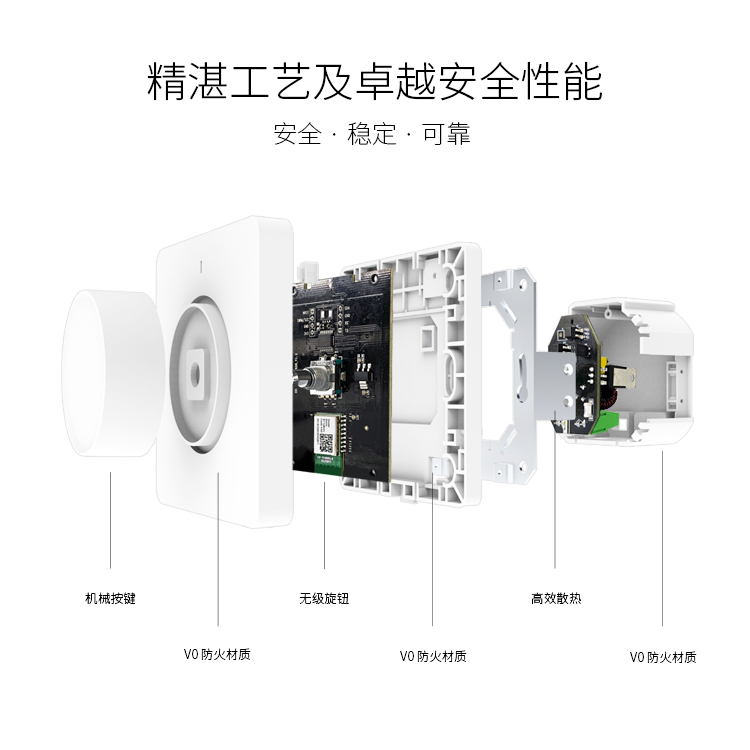 精湛工艺及卓越安全性能

安全 · 稳定 · 可靠

机械按键

无级旋钮

高效散热

V0 防火材质

V0 防火材质

V0 防火材质